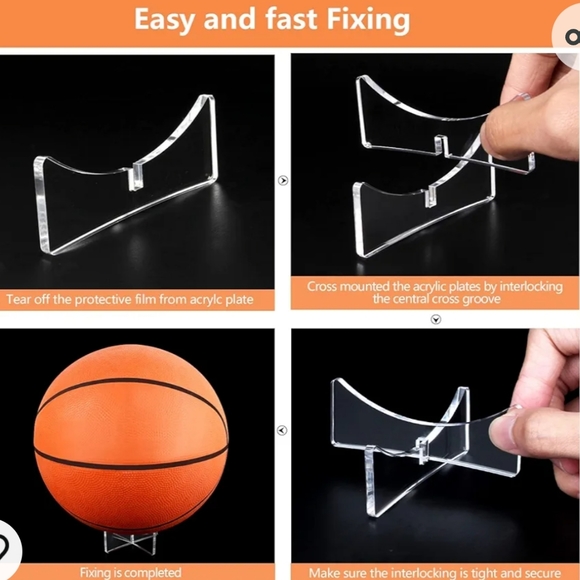 Easy and fast Fixing

Tear off the protective film from acrylc plate

Cross mounted the acrylic plates by interlocking the central cross groove

Fixing is completed

Make sure the interlocking is tight and secure